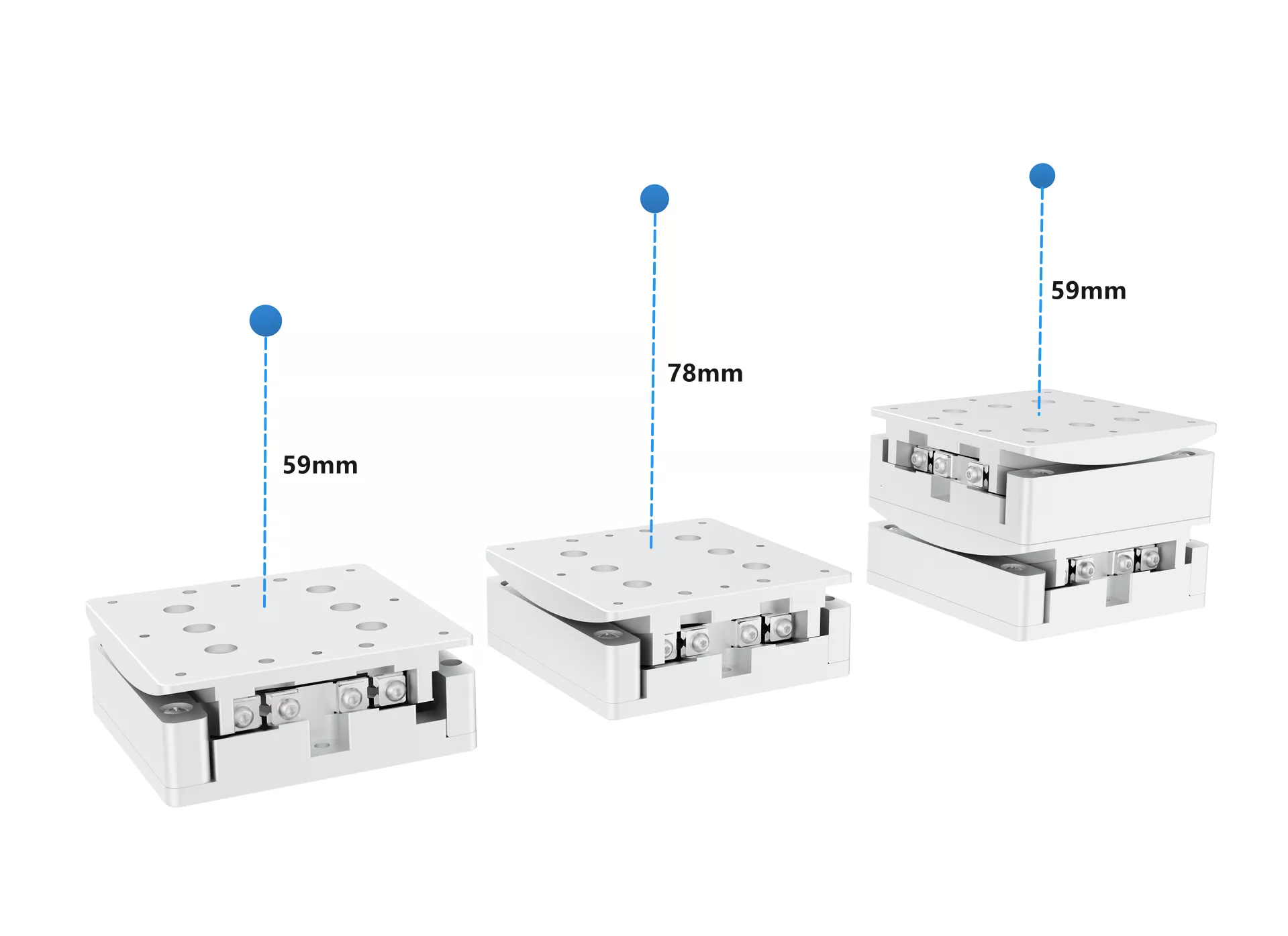 59mm

78mm

59mm